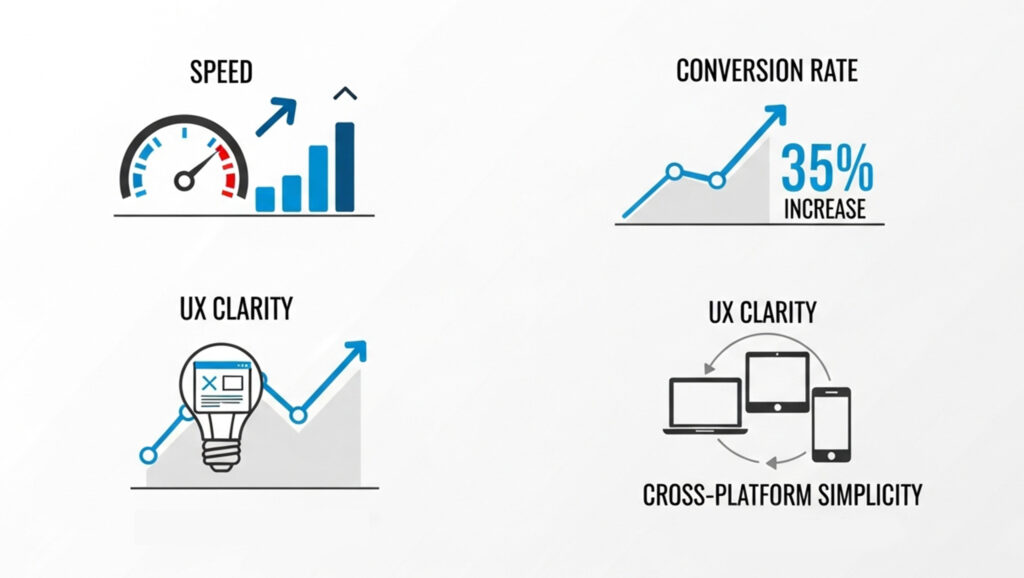 SPEED

CONVERSION RATE

35%
INCREASE

UX CLARITY

UX CLARITY

CROSS-PLATFORM SIMPLICITY